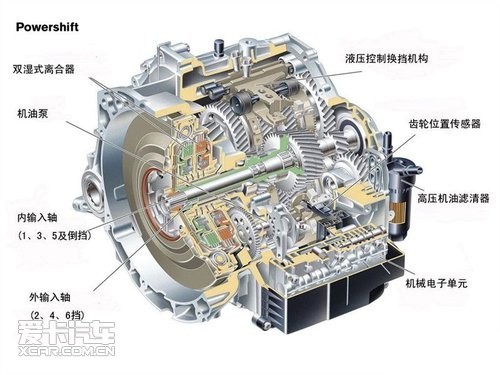 Powershift

双湿式离合器

机油泵

内输入轴
（1、3、5及倒挡）

外输入轴
（2、4、6挡）

液压控制换挡机构

齿轮位置传感器

高压机油滤清器

机械电子单元

爱卡汽车
XCAR.COM.CN